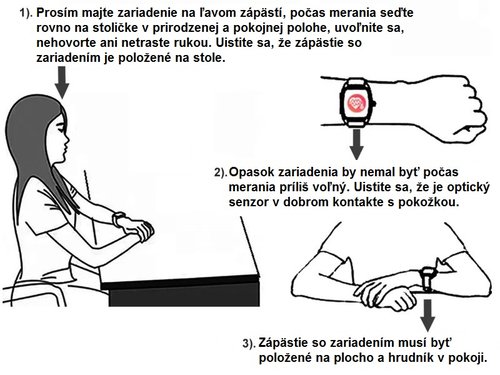 1). Prosím majte zariadenie na ľavom zápästí, počas merania seďte rovno na stoličke v prirodzenej a pokojnej polohe, uvoľnite sa, nehovorte ani netraste rukou. Uistite sa, že zápästie so zariadením je položené na stole.

2). Opasok zariadenia by nemal byť počas merania príliš voľný. Uistite sa, že je optický senzor v dobrom kontakte s pokožkou.

3). Zápästie so zariadením musí byť položené na plocho a hrudník v pokoji.