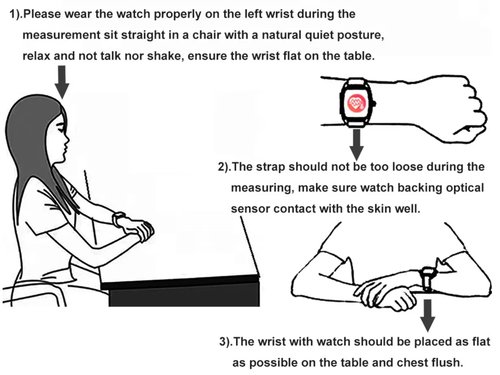 1).Please wear the watch properly on the left wrist during the measurement sit straight in a chair with a natural quiet posture, relax and not talk nor shake, ensure the wrist flat on the table.

2).The strap should not be too loose during the measuring, make sure watch backing optical sensor contact with the skin well.

3).The wrist with watch should be placed as flat as possible on the table and chest flush.